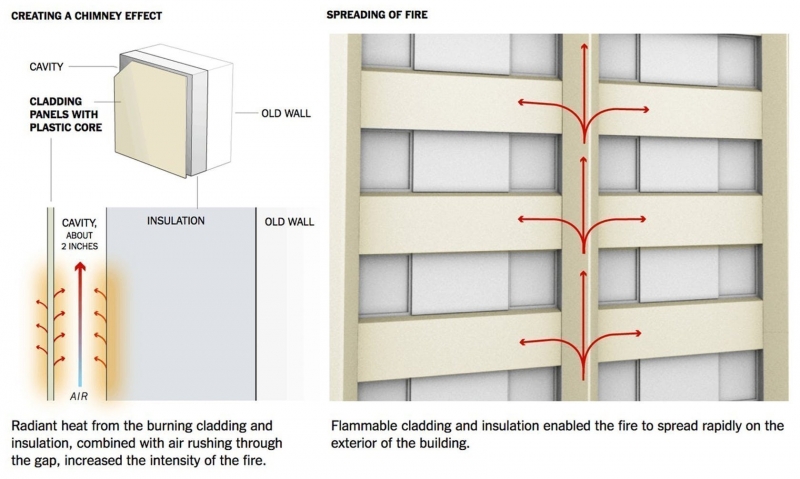 CREATING A CHIMNEY EFFECT

CAVITY

CLADDING PANELS WITH PLASTIC CORE

OLD WALL

CAVITY, ABOUT 2 INCHES

INSULATION

OLD WALL

AIR

Radiant heat from the burning cladding and insulation, combined with air rushing through the gap, increased the intensity of the fire.

SPREADING OF FIRE

Flammable cladding and insulation enabled the fire to spread rapidly on the exterior of the building.